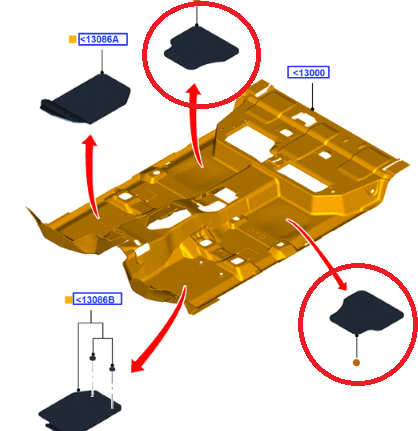 <13086A

<13000

<13086B