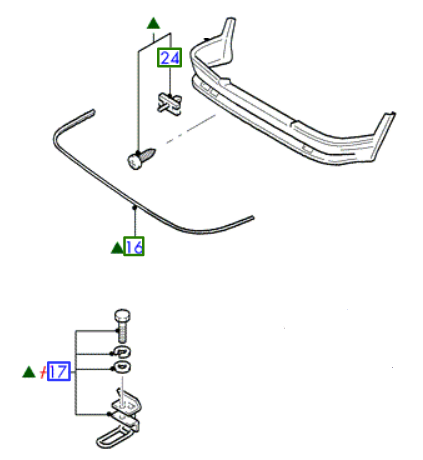 24

16

17