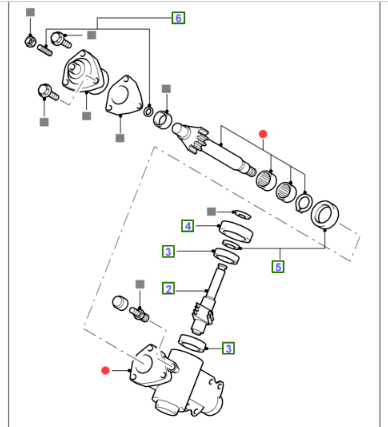 6
4
3
5
2
3