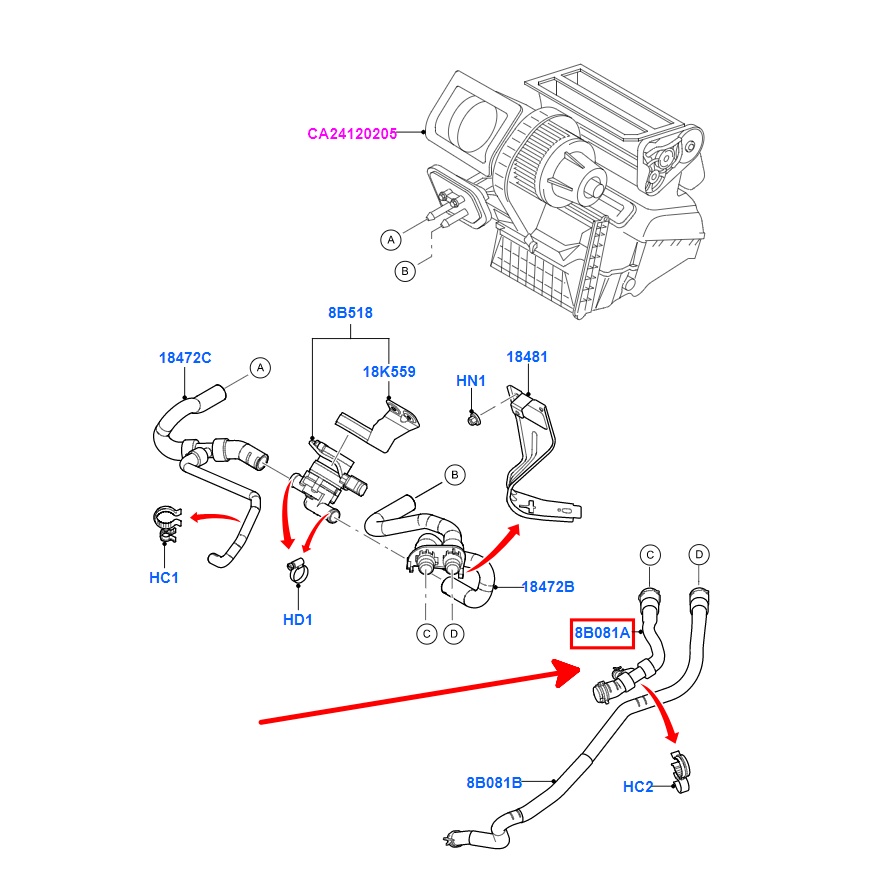 CA24120205

A

B

8B518

18472C

A

18K559

HN1

18481

B

HC1

HD1

C

D

18472B

C

D

8B081A

8B081B

HC2